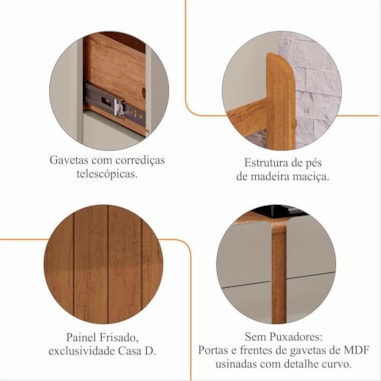 Gavetas com corrediças telescópicas.

Estrutura de pés de madeira maciça.

Painel Frisado, exclusividade Casa D.

Sem Puxadores:
Portas e frentes de gavetas de MDF usinadas com detalhe curvo.