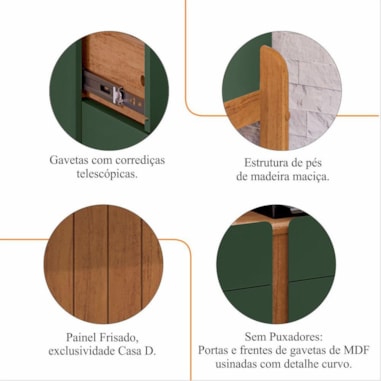 Gavetas com corrediças telescópicas.

Estrutura de pés de madeira maciça.

Painel Frisado, exclusividade Casa D.

Sem Puxadores:
Portas e frentes de gavetas de MDF usinadas com detalhe curvo.