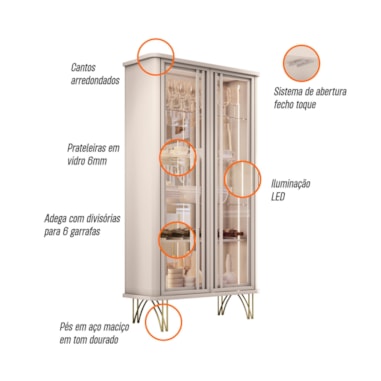 Cantos arredondados

Sistema de abertura fecho toque

Prateleiras em vidro 6mm

Iluminação LED

Adega com divisórias para 6 garrafas

Pés em aço maciço em tom dourado